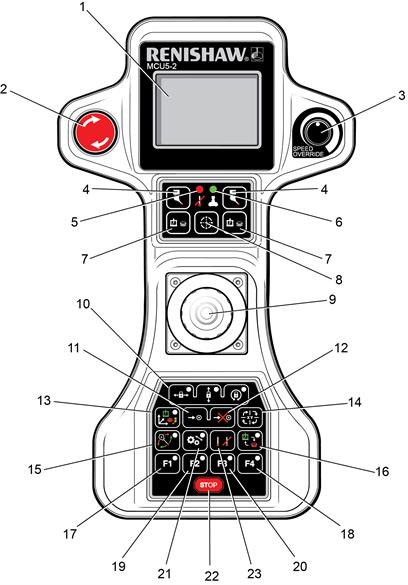 1
2
3
RENISHAW
MCU5-2
SPEED OVERRIDE
4
4
5
6
7
7
8
9
10
11
12
13
14
15
16
F1
F2
F3
F4
STOP
17
18
19
21
22
23
20